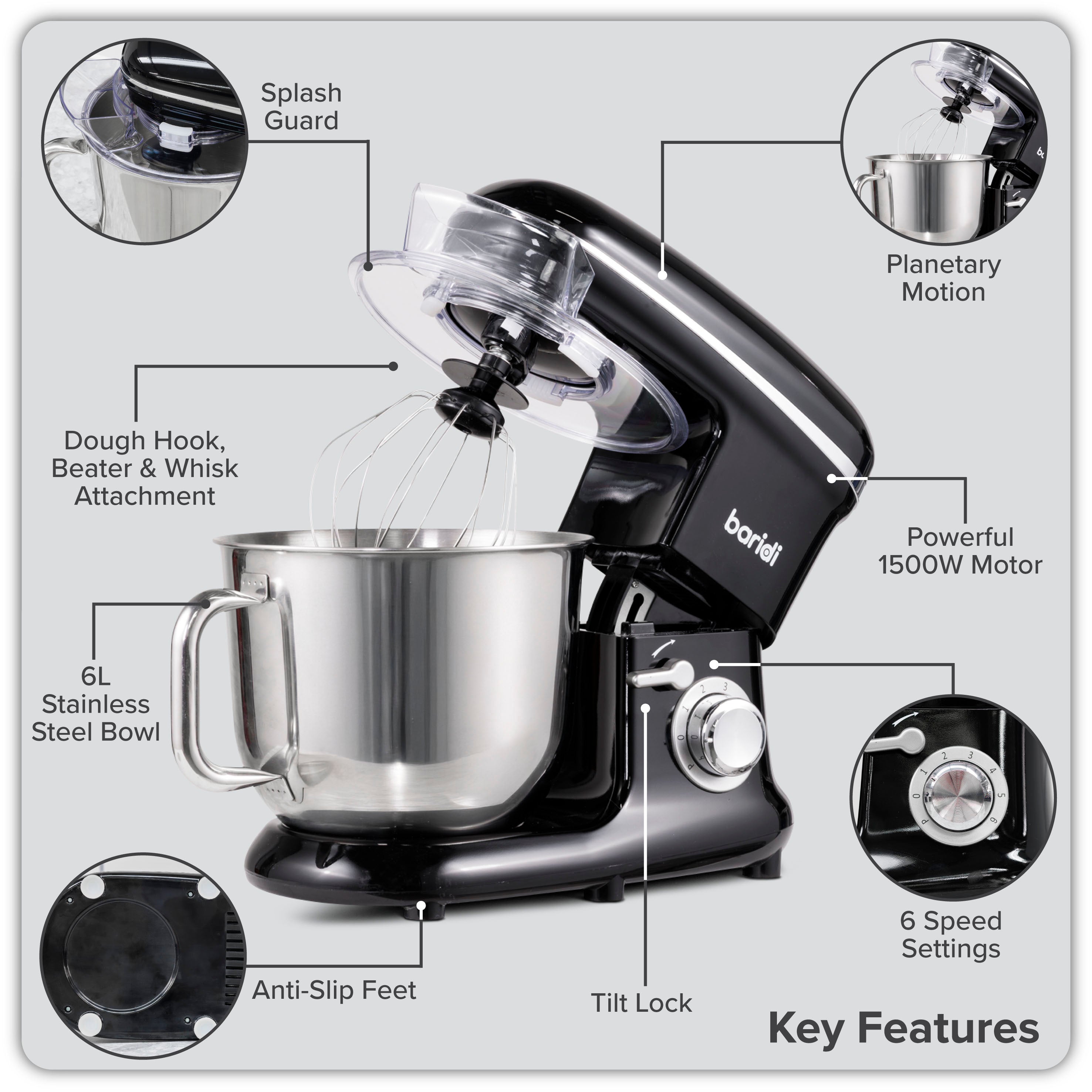 Splash Guard

Planetary Motion

Dough Hook, Beater & Whisk Attachment

baridi

Powerful 1500W Motor

6L Stainless Steel Bowl

P 0 1 2 3

P 0 1 2 3 4 5 6

6 Speed Settings

Anti-Slip Feet

Tilt Lock

Key Features