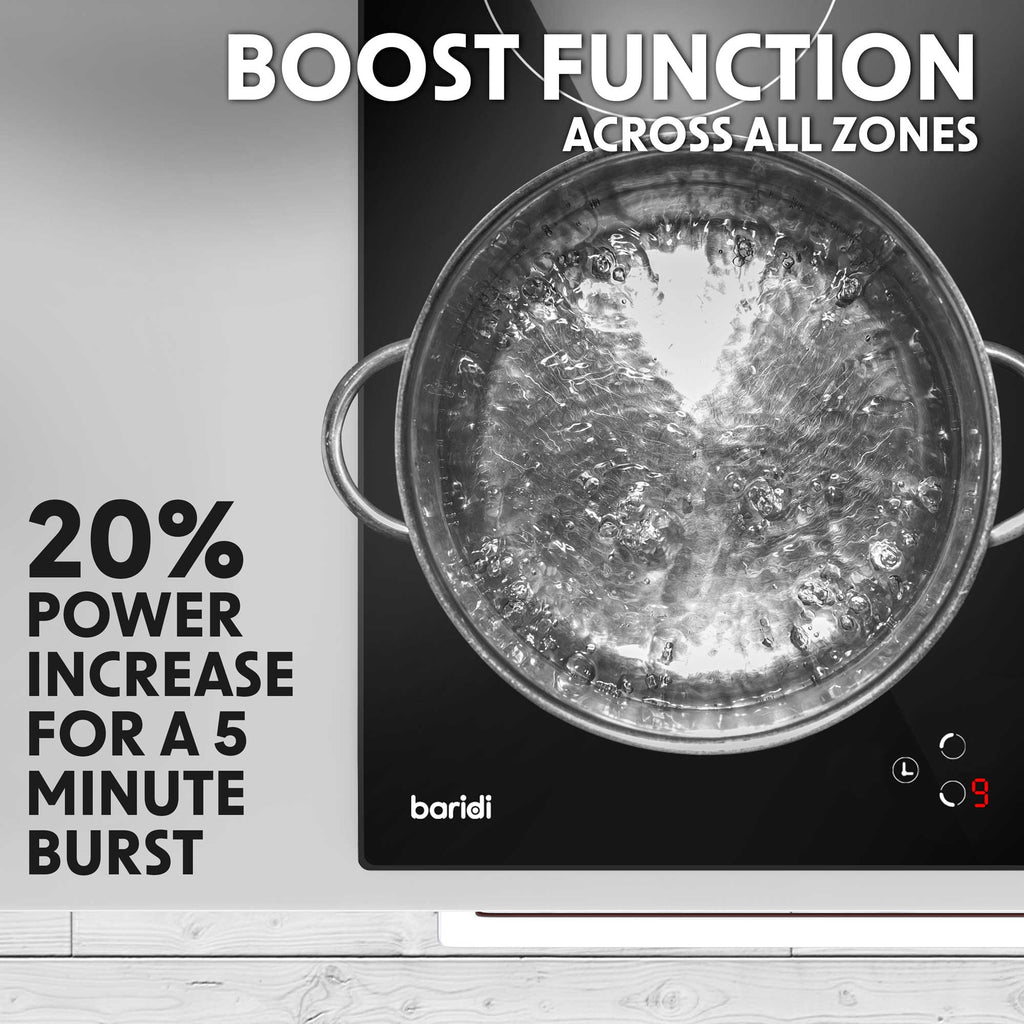 BOOST FUNCTION
ACROSS ALL ZONES

20%
POWER INCREASE FOR A 5 MINUTE BURST

baridi

9