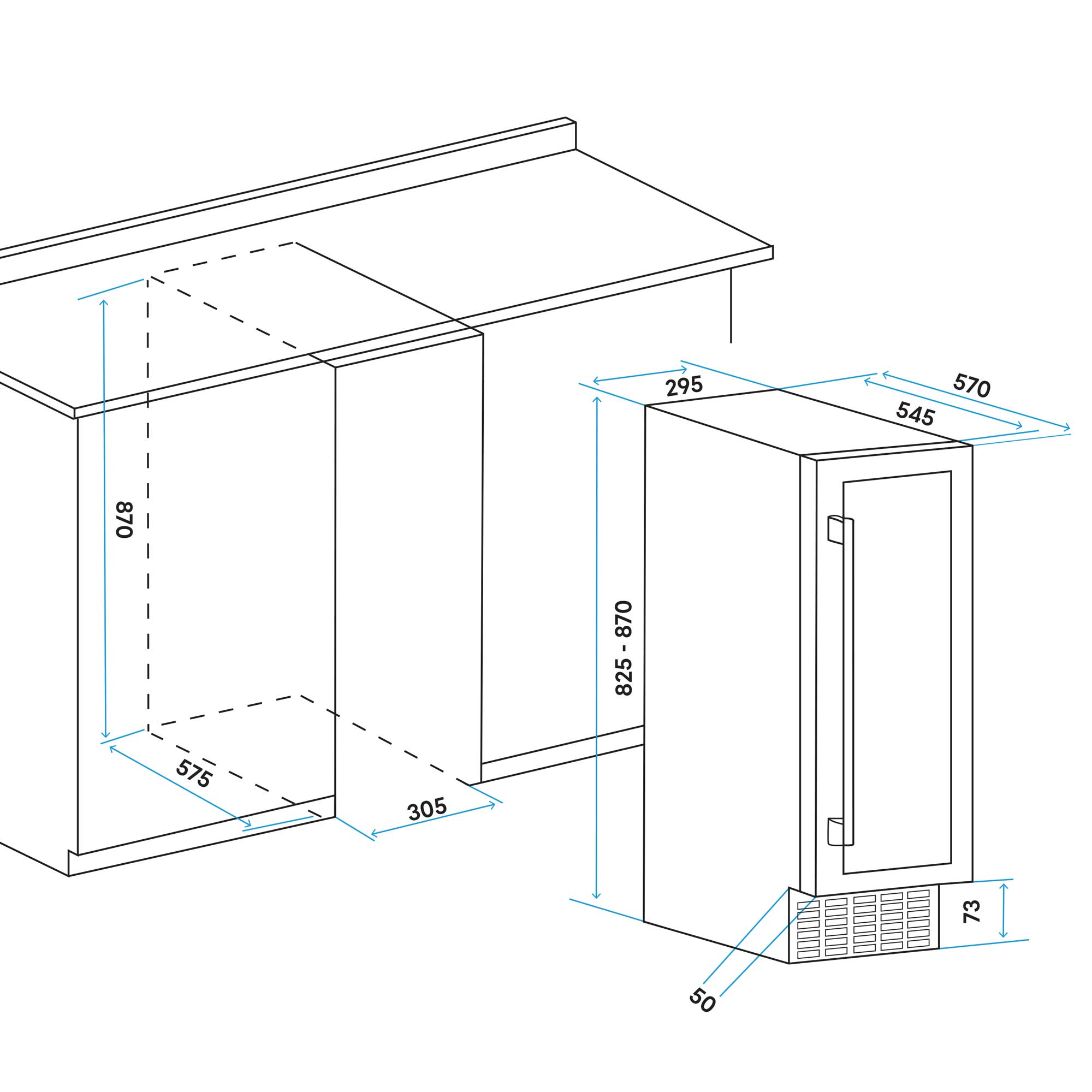 870

575

305

295

570

545

825 - 870

73

50