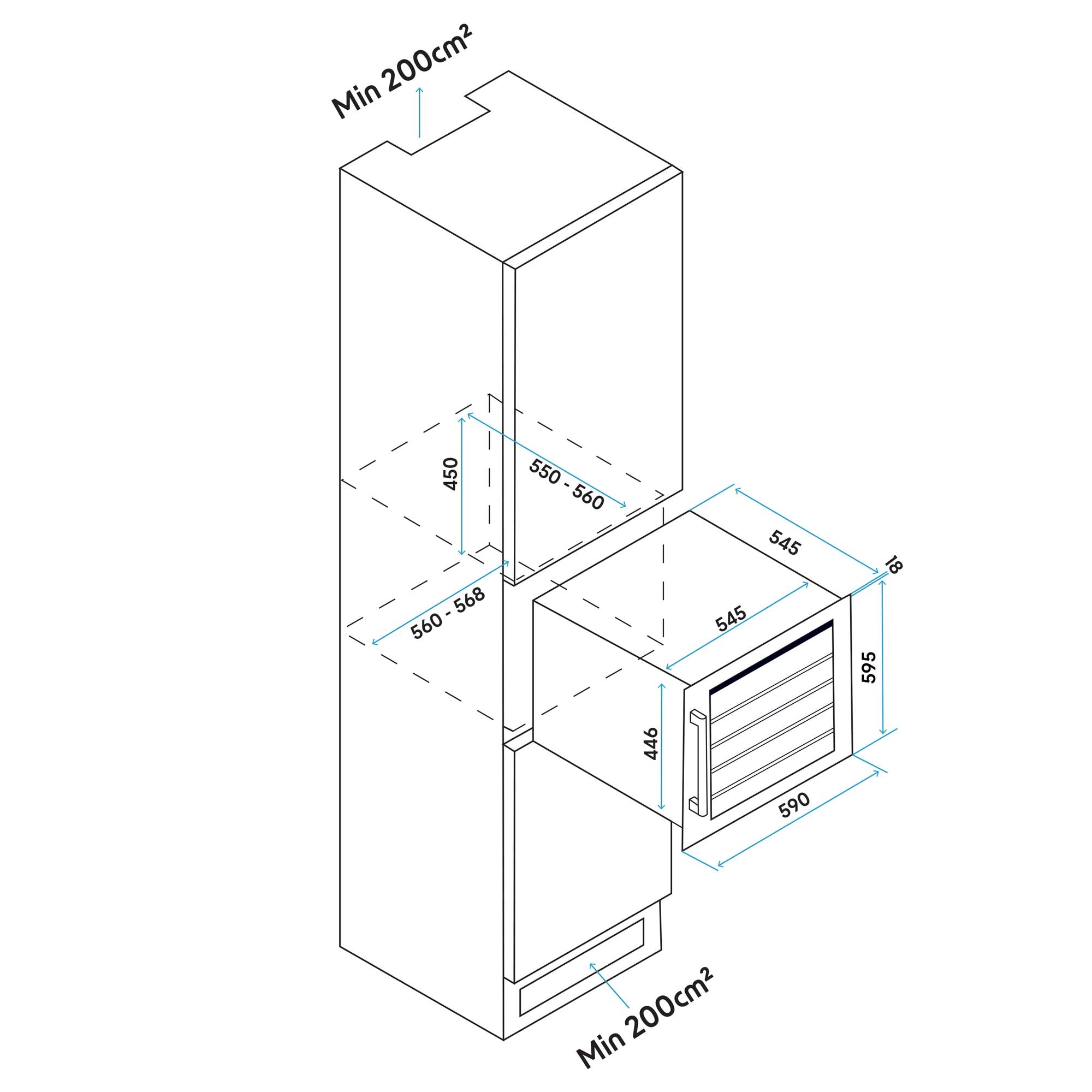 Min 200cm²

450

550 - 560

560 - 568

545

18

545

595

446

590

Min 200cm²