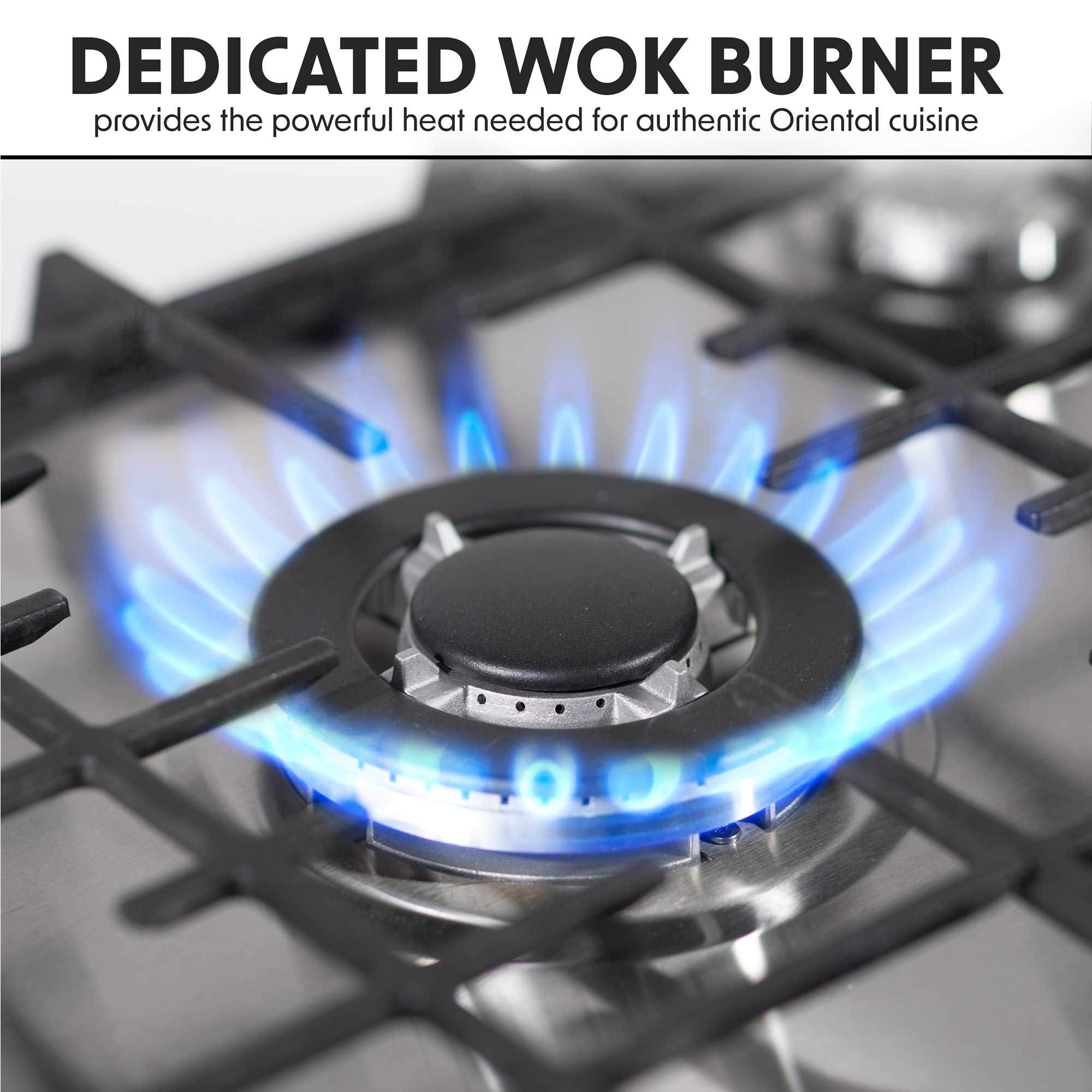 DEDICATED WOK BURNER
provides the powerful heat needed for authentic Oriental cuisine