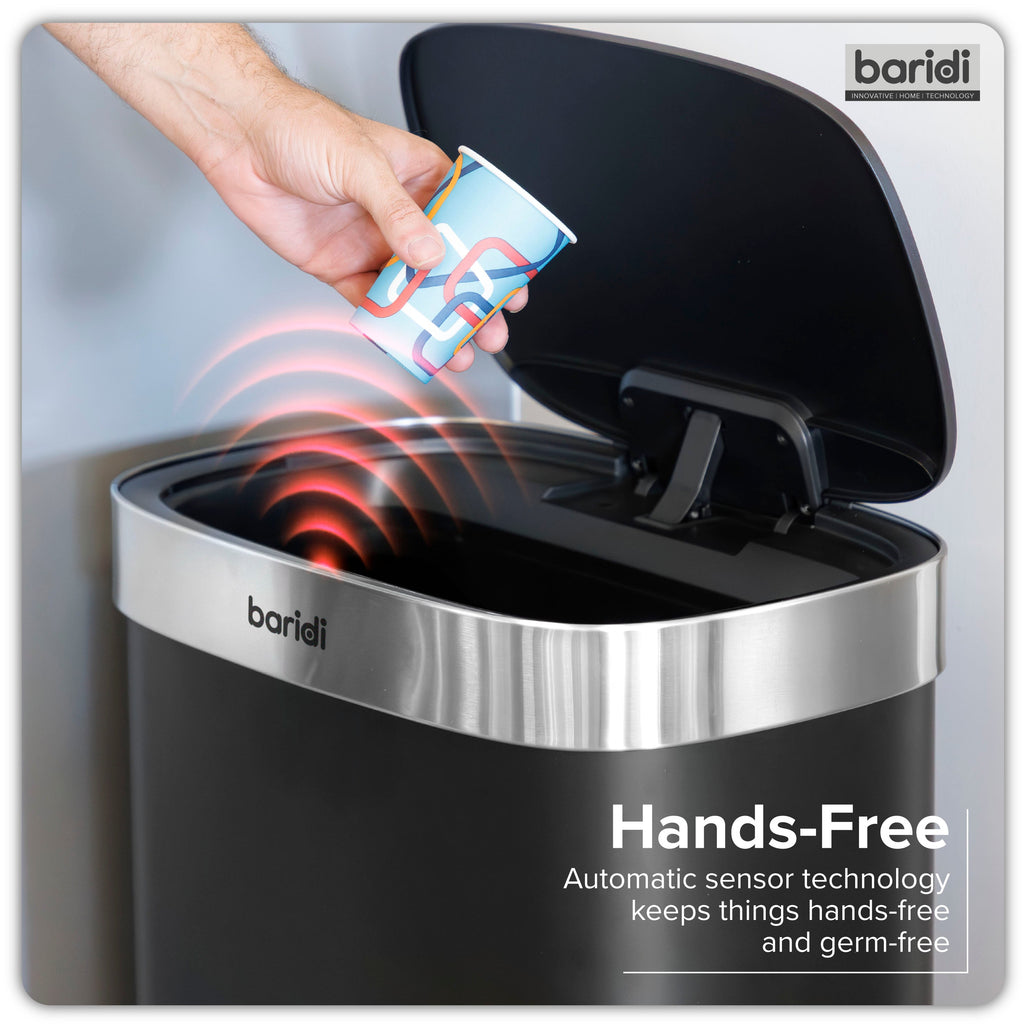 baridi
INNOVATIVE | HOME | TECHNOLOGY

baridi

Hands-Free
Automatic sensor technology keeps things hands-free and germ-free