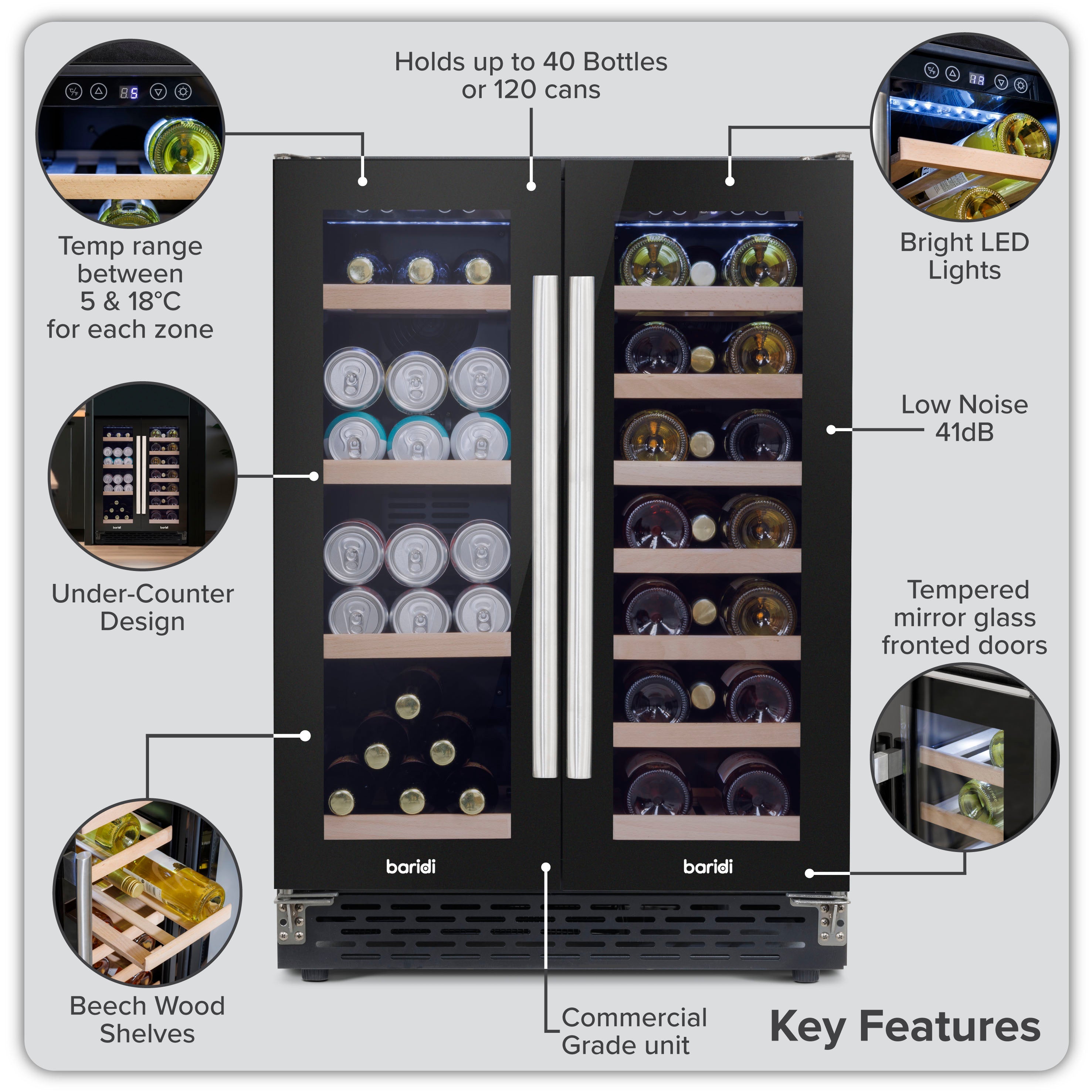 Holds up to 40 Bottles or 120 cans

Temp range between 5 & 18°C for each zone

Bright LED Lights

Low Noise 41dB

Under-Counter Design

Tempered mirror glass fronted doors

baridi

baridi

Beech Wood Shelves

Commercial Grade unit

Key Features