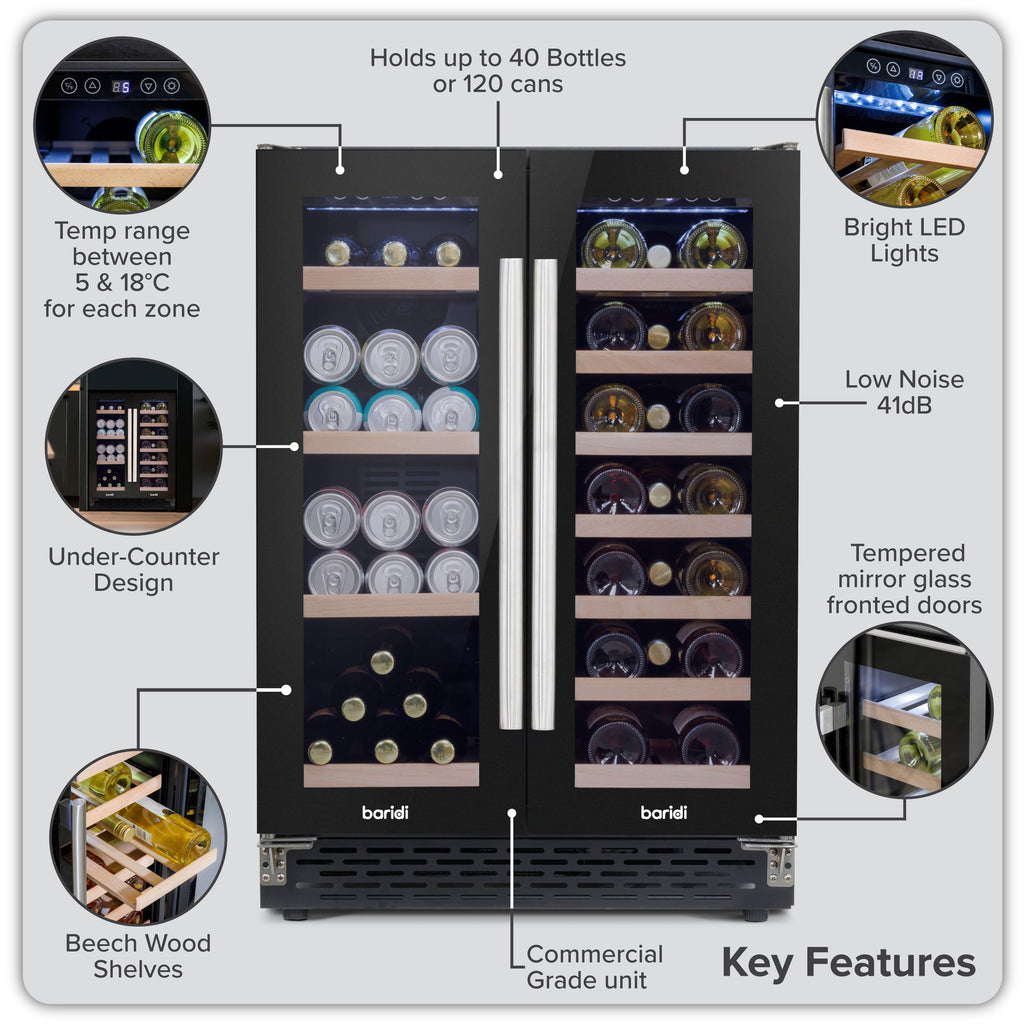 Holds up to 40 Bottles or 120 cans

Temp range between 5 & 18°C for each zone

Bright LED Lights

Low Noise 41dB

Under-Counter Design

Tempered mirror glass fronted doors

baridi

baridi

Beech Wood Shelves

Commercial Grade unit

Key Features